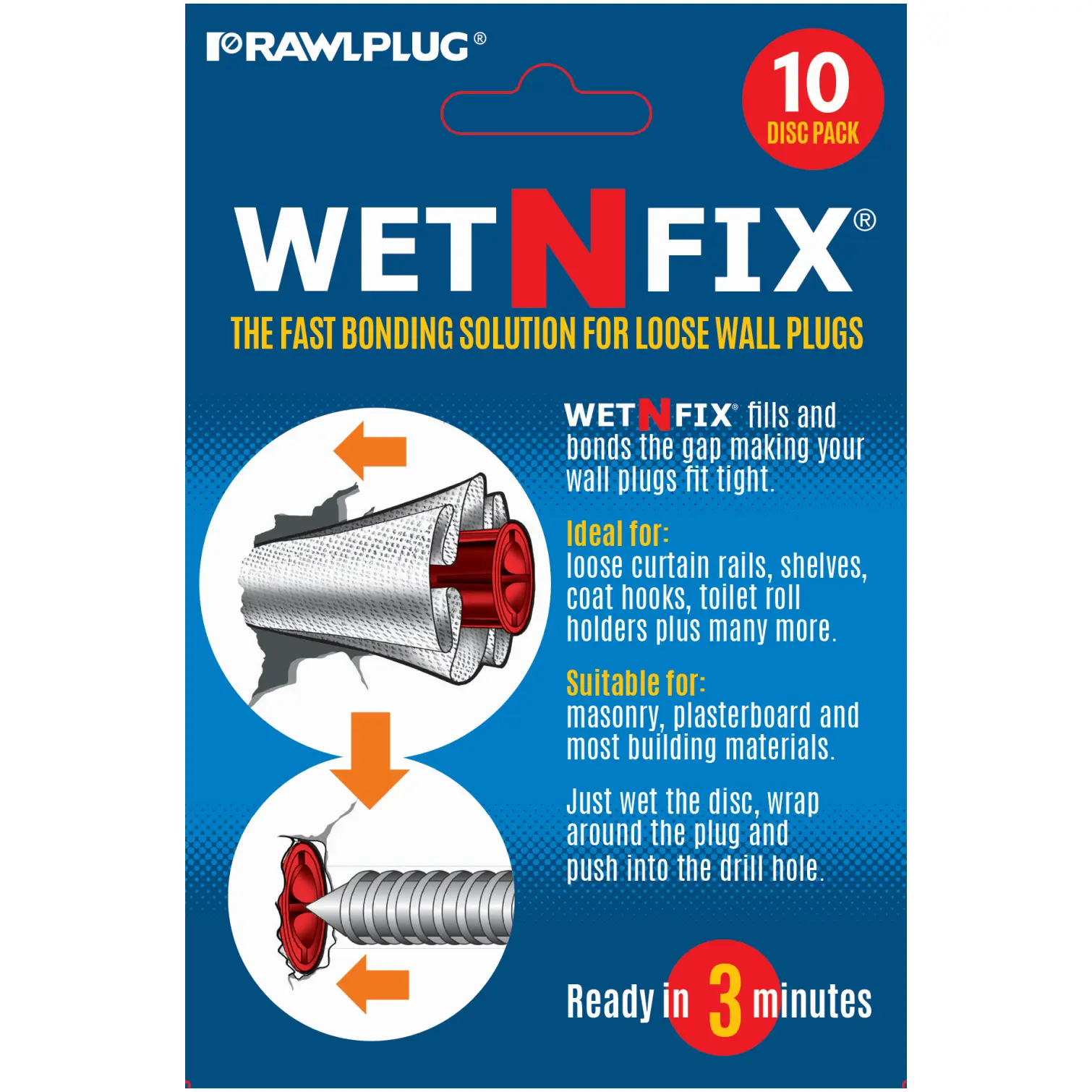 RAWLPLUG®

10
DISC PACK

WETNFIX®

THE FAST BONDING SOLUTION FOR LOOSE WALL PLUGS

WETNFIX® fills and bonds the gap making your wall plugs fit tight.

Ideal for:
loose curtain rails, shelves, coat hooks, toilet roll holders plus many more.

Suitable for:
masonry, plasterboard and most building materials.

Just wet the disc, wrap around the plug and push into the drill hole.

Ready in 3 minutes