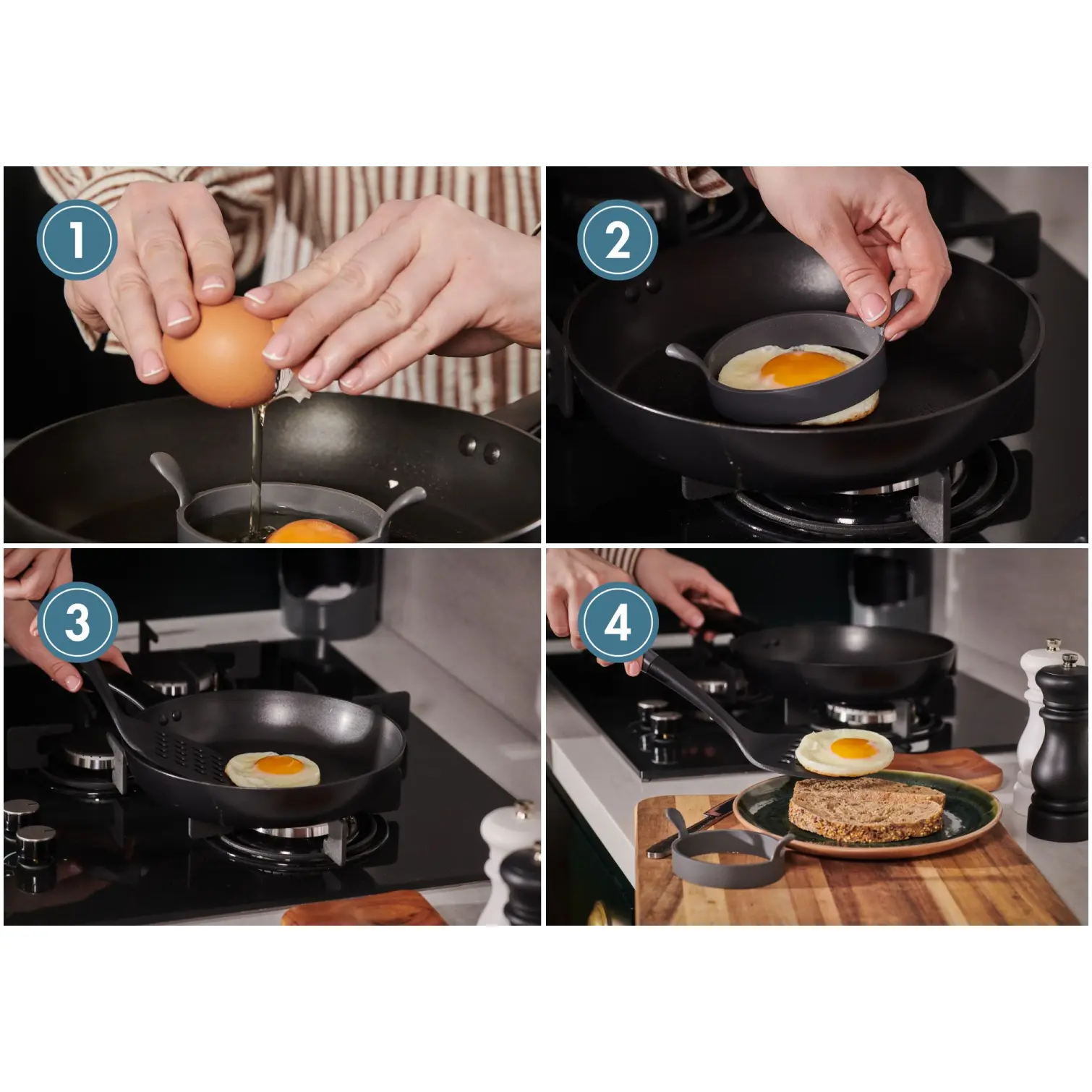 1
2
3
4